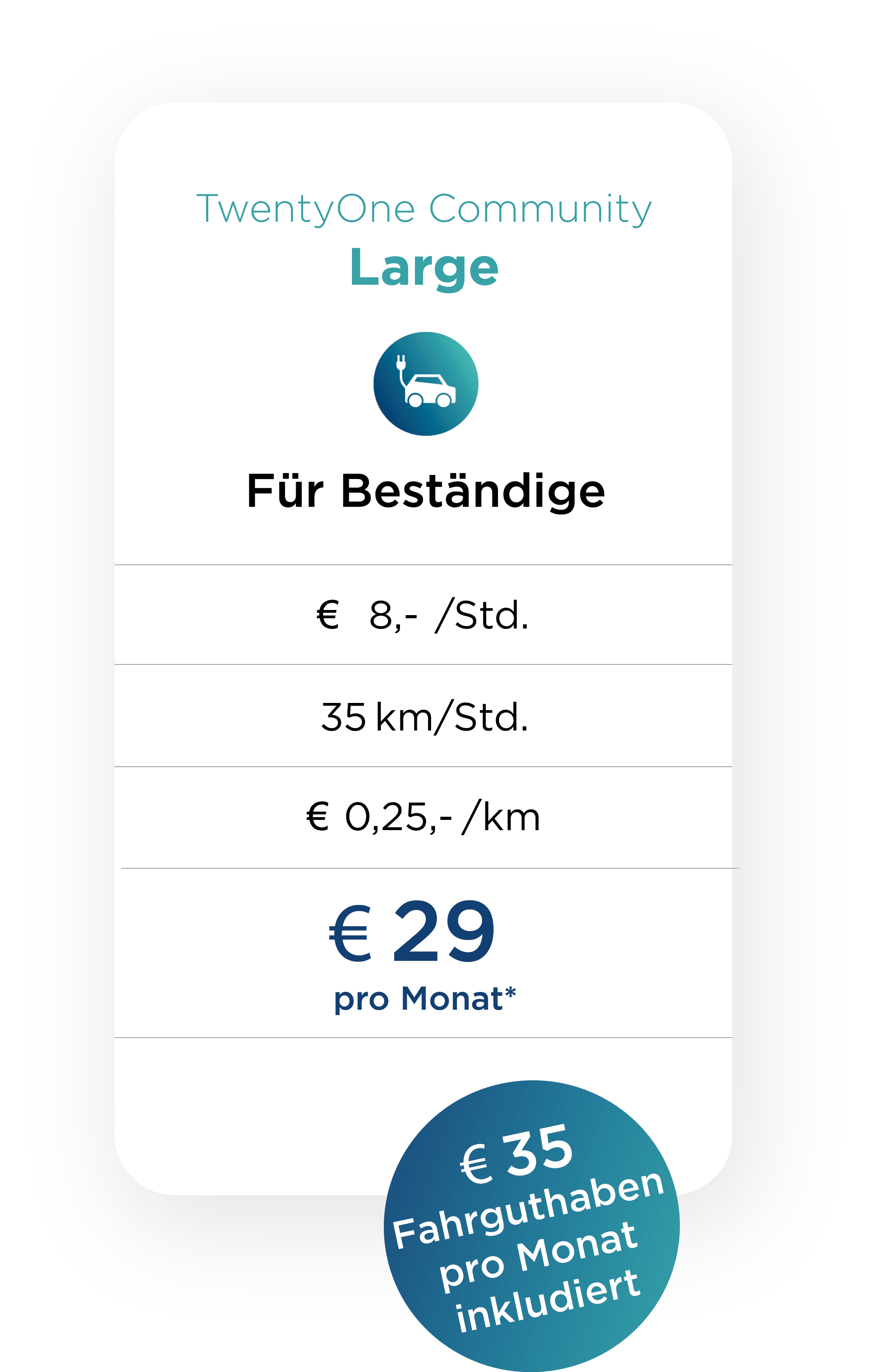 TwentyOne Community
Large

Für Beständige

€ 8,- /Std.

35 km/Std.

€ 0,25,- /km

€ 29
pro Monat*

€ 35
Fahrguthaben
pro Monat
inkludiert